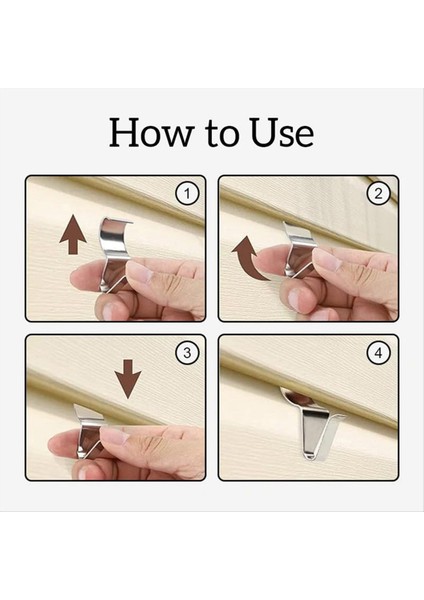 How to Use

1

2

3

4