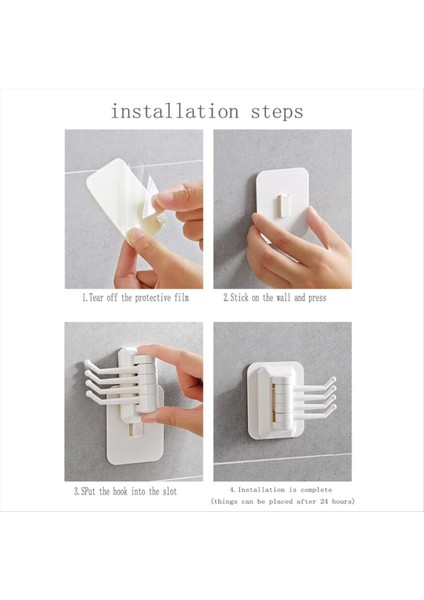 installation steps

1.Tear off the protective film

2.Stick on the wall and press

3.SPut the hook into the slot

4.Installation is complete
(things can be placed after 24 hours)