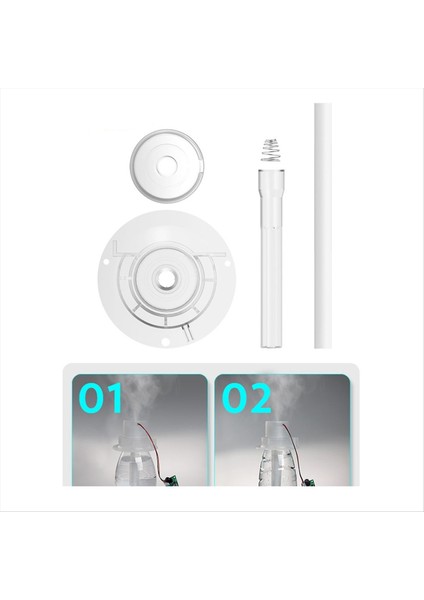 01

02