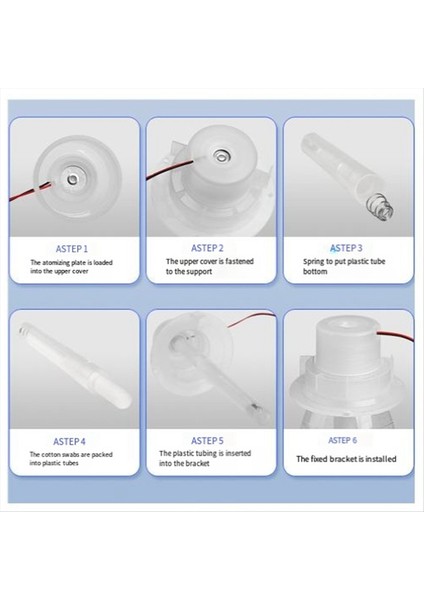 ASTEP 1
The atomizing plate is loaded into the upper cover

ASTEP 2
The upper cover is fastened to the support

ASTEP 3
Spring to put plastic tube bottom

ASTEP 4
The cotton swabs are packed into plastic tubes

ASTEP 5
The plastic tubing is inserted into the bracket

ASTEP 6
The fixed bracket is installed