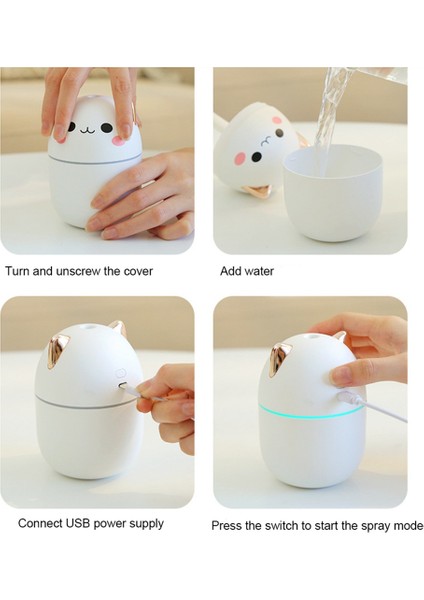 Turn and unscrew the cover

Add water

Connect USB power supply

Press the switch to start the spray mode