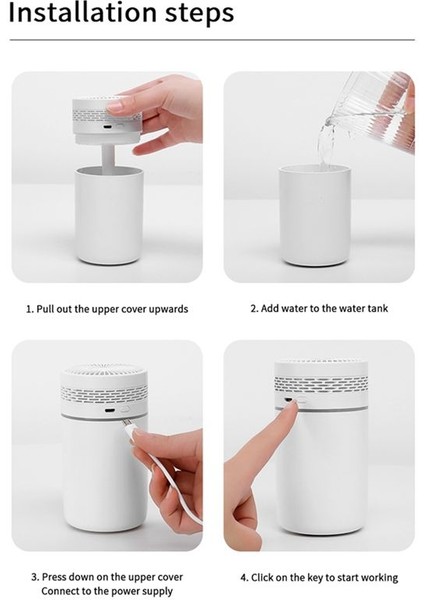 Installation steps

1. Pull out the upper cover upwards

2. Add water to the water tank

3. Press down on the upper cover
Connect to the power supply

4. Click on the key to start working