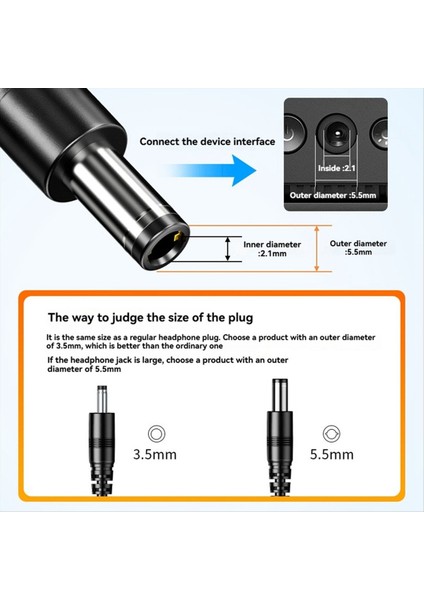 Connect the device interface

Inside :2.1

Outer diameter :5.5mm

Inner diameter :2.1mm

Outer diameter :5.5mm

The way to judge the size of the plug

It is the same size as a regular headphone plug. Choose a product with an outer diameter of 3.5mm, which is better than the ordinary one

If the headphone jack is large, choose a product with an outer diameter of 5.5mm

3.5mm

5.5mm