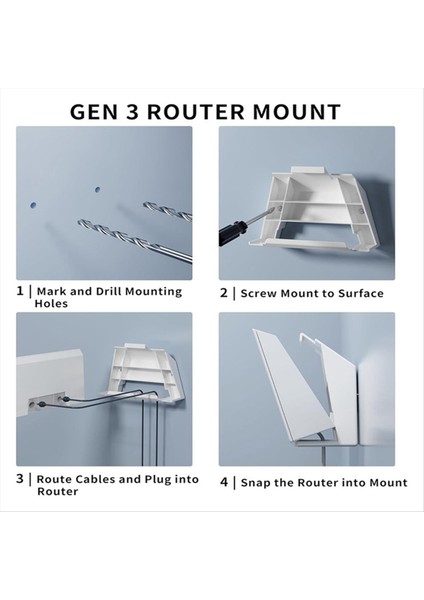 GEN 3 ROUTER MOUNT

1 | Mark and Drill Mounting Holes

2 | Screw Mount to Surface

3 | Route Cables and Plug into Router

4 | Snap the Router into Mount