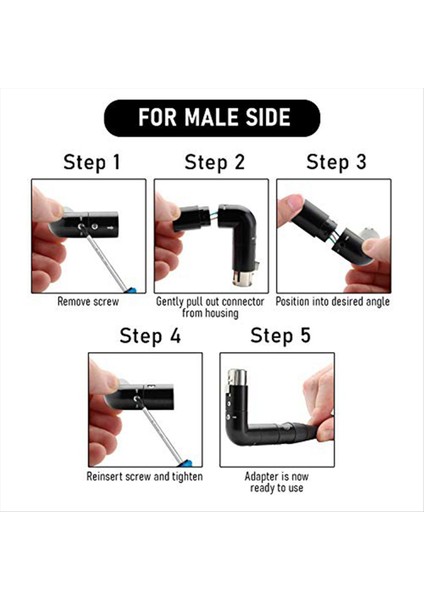 FOR MALE SIDE

Step 1

Remove screw

Step 2

Gently pull out connector from housing

Step 3

Position into desired angle

Step 4

Reinsert screw and tighten

Step 5

Adapter is now ready to use