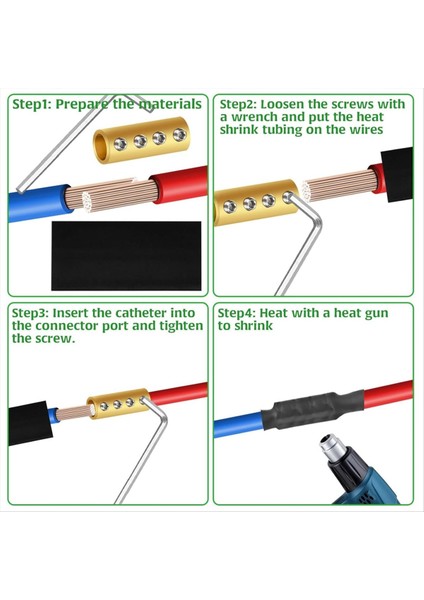 Step1: Prepare the materials

Step2: Loosen the screws with a wrench and put the heat shrink tubing on the wires

Step3: Insert the catheter into the connector port and tighten the screw.

Step4: Heat with a heat gun to shrink