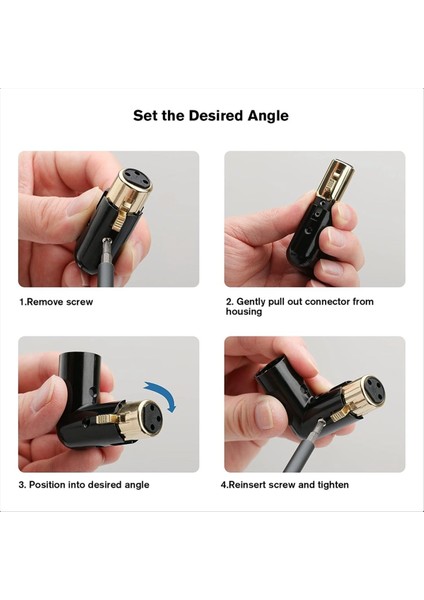 Set the Desired Angle

1.Remove screw

2. Gently pull out connector from housing

3. Position into desired angle

4.Reinsert screw and tighten