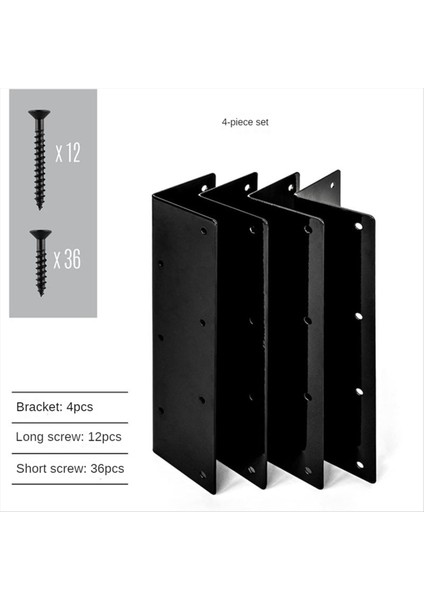 X 12

X 36

4-piece set

Bracket: 4pcs

Long screw: 12pcs

Short screw: 36pcs