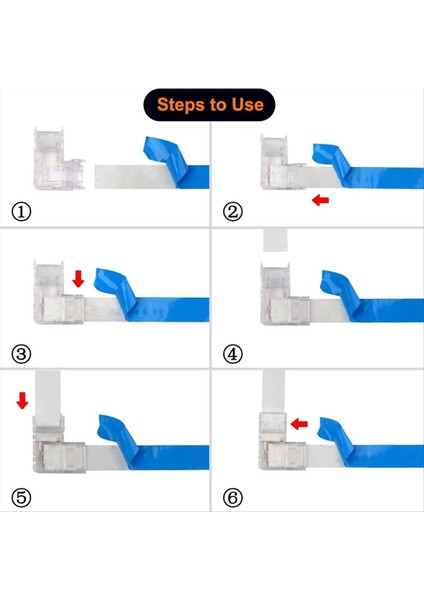 Steps to Use

①

②

③

④

⑤

⑥