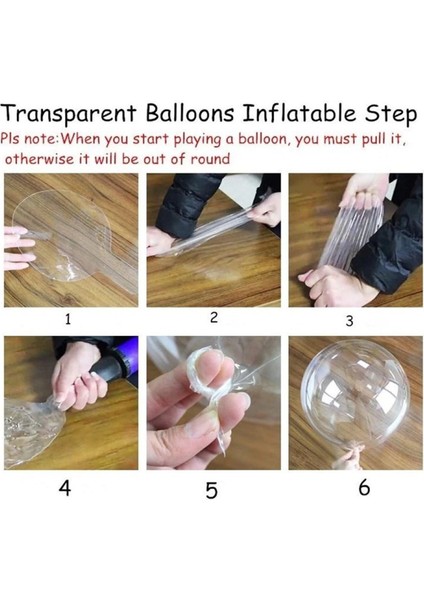 Transparent Balloons Inflatable Step

Pls note:When you start playing a balloon, you must pull it, otherwise it will be out of round

1

2

3

4

5

6