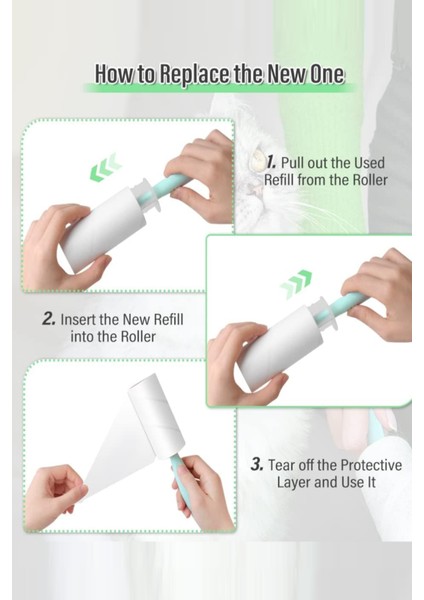 How to Replace the New One

1. Pull out the Used Refill from the Roller

2. Insert the New Refill into the Roller

3. Tear off the Protective Layer and Use It