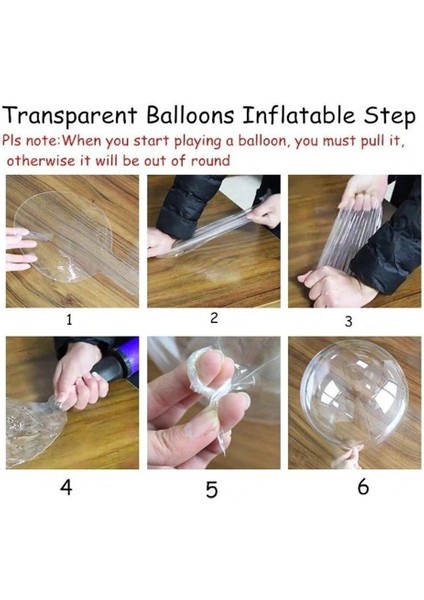 Transparent Balloons Inflatable Step
Pls note:When you start playing a balloon, you must pull it, otherwise it will be out of round

1

2

3

4

5

6