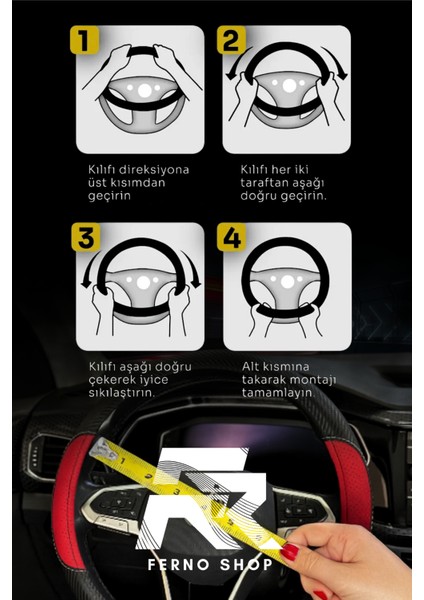 1

Kılıfı direksiyona üst kısımdan geçirin

2

Kılıfı her iki taraftan aşağı doğru geçirin.

3

Kılıfı aşağı doğru çekerek iyice sıkılaştırın.

4

Alt kısmına takarak montajı tamamlayın.

FERNO SHOP