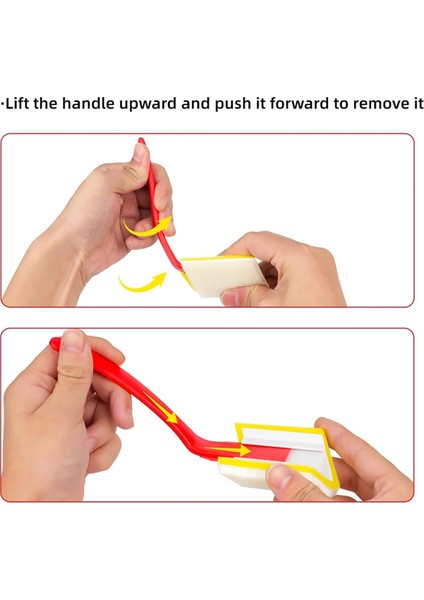 ·Lift the handle upward and push it forward to remove it