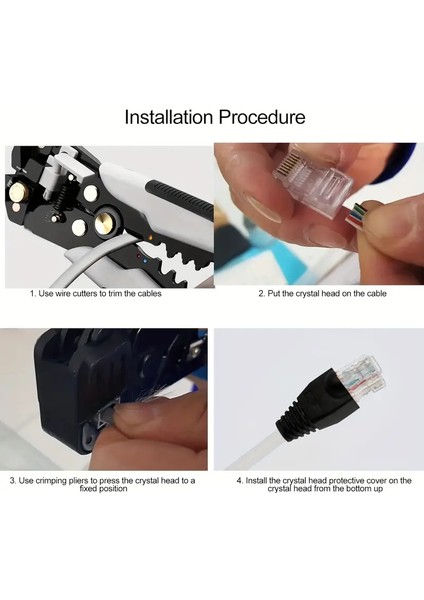 Installation Procedure

1. Use wire cutters to trim the cables

2. Put the crystal head on the cable

3. Use crimping pliers to press the crystal head to a fixed position

4. Install the crystal head protective cover on the crystal head from the bottom up