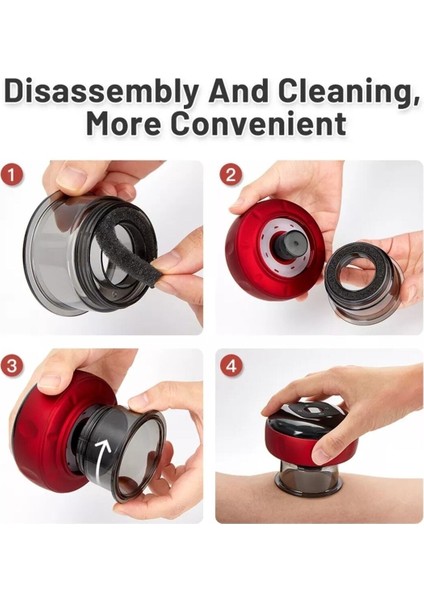 Disassembly And Cleaning, More Convenient

1

2

3

4