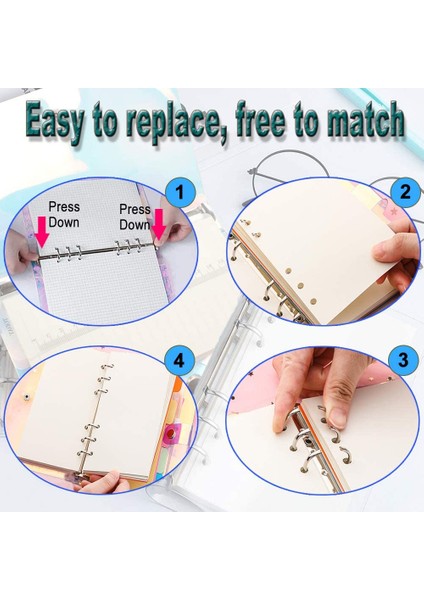 Easy to replace, free to match

1

Press Down

Press Down

2

4

3