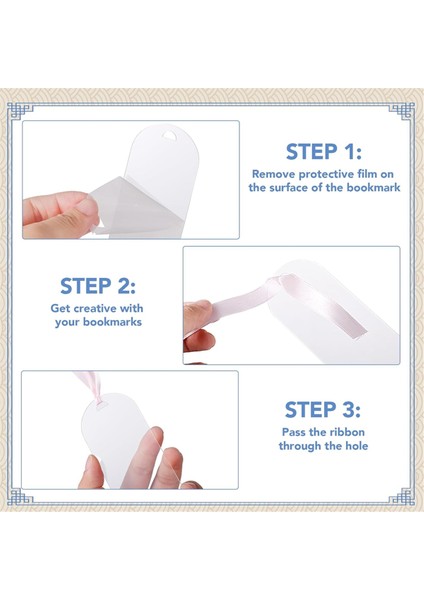 STEP 1:

Remove protective film on the surface of the bookmark

STEP 2:

Get creative with your bookmarks

STEP 3:

Pass the ribbon through the hole