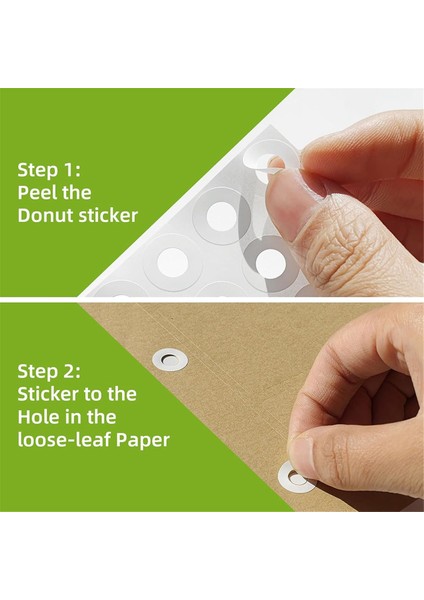 Step 1:
Peel the
Donut sticker

Step 2:
Sticker to the
Hole in the
loose-leaf Paper