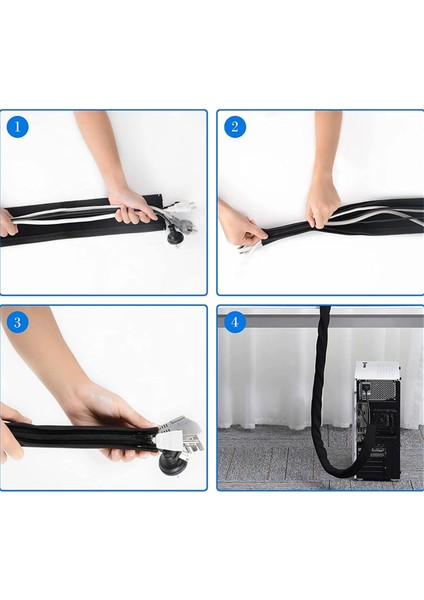 1

2

3

4