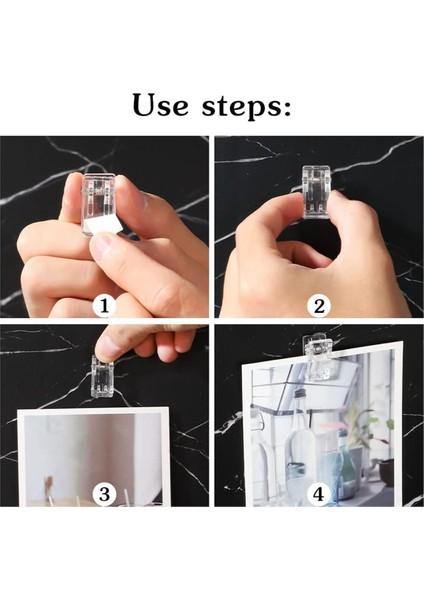 Use steps:

1

2

3

4