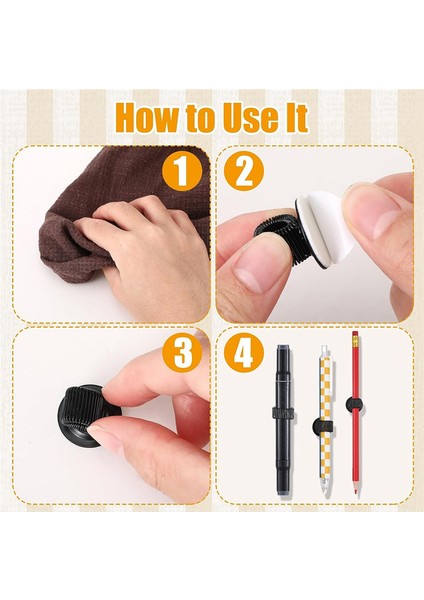 How to Use It

1

2

3

4