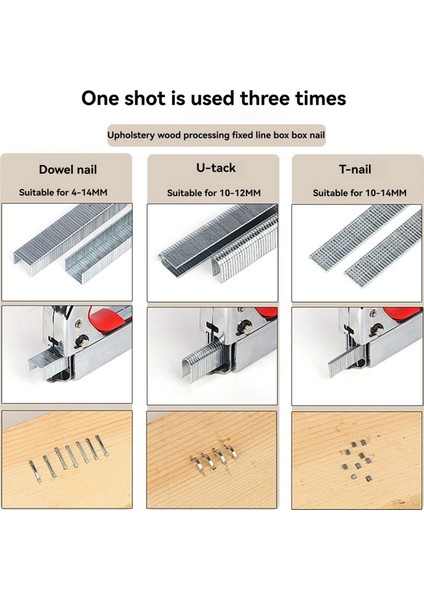 One shot is used three times

Upholstery wood processing fixed line box box nail

Dowel nail

Suitable for 4-14MM

U-tack

Suitable for 10-12MM

T-nail

Suitable for 10-14MM