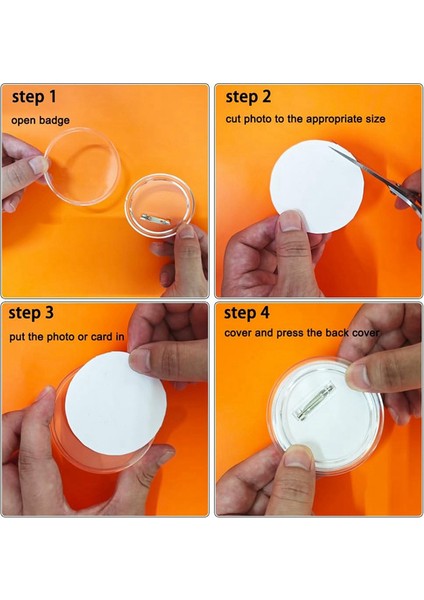 step 1

open badge

step 2

cut photo to the appropriate size

step 3

put the photo or card in

step 4

cover and press the back cover