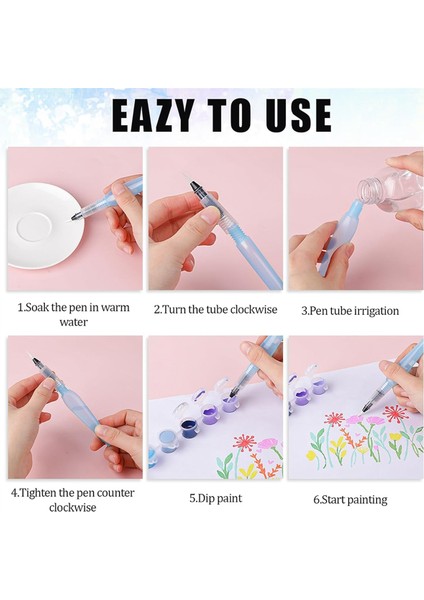 EAZY TO USE

1.Soak the pen in warm water

2.Turn the tube clockwise

3.Pen tube irrigation

4.Tighten the pen counter clockwise

5.Dip paint

6.Start painting