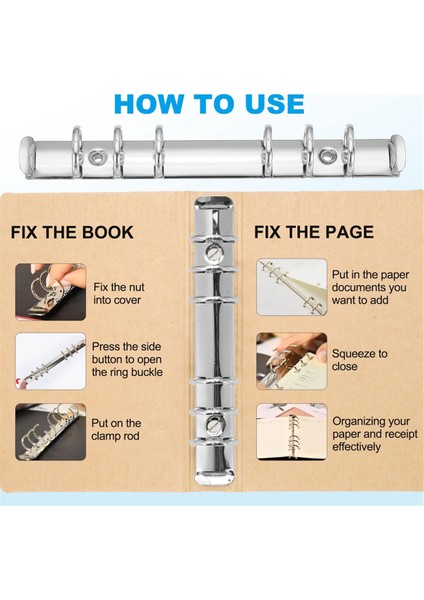 HOW TO USE

FIX THE BOOK

Fix the nut into cover

Press the side button to open the ring buckle

Put on the clamp rod

FIX THE PAGE

Put in the paper documents you want to add

Squeeze to close

Organizing your paper and receipt effectively