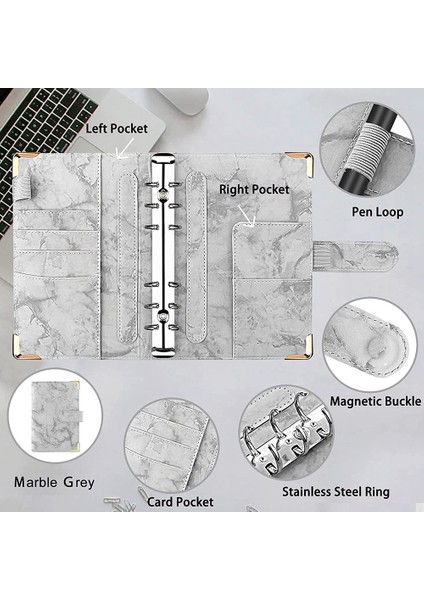 Left Pocket

Right Pocket

Pen Loop

Magnetic Buckle

Marble Grey

Card Pocket

Stainless Steel Ring