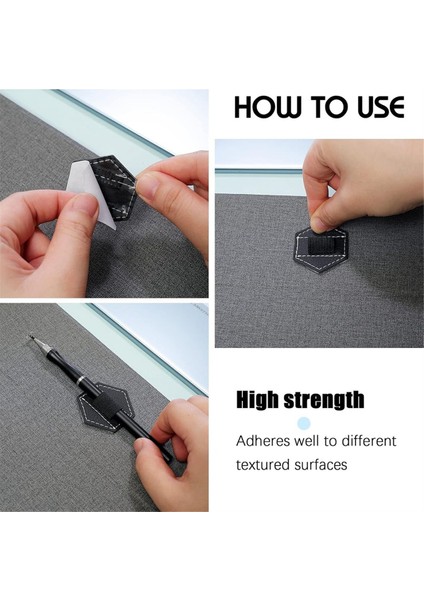 HOW TO USE

High strength

Adheres well to different textured surfaces