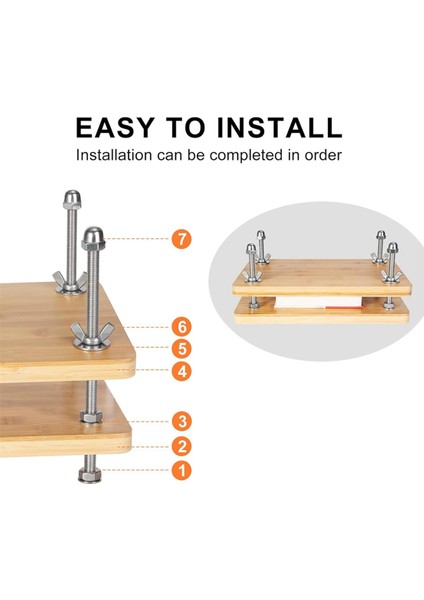 EASY TO INSTALL

Installation can be completed in order

7

6

5

4

3

2

1