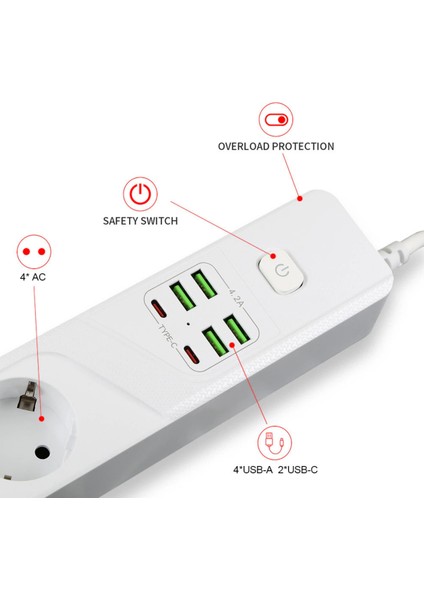 OVERLOAD PROTECTION

SAFETY SWITCH

4* AC

4.2A

TYPE-C

4*USB-A 2*USB-C