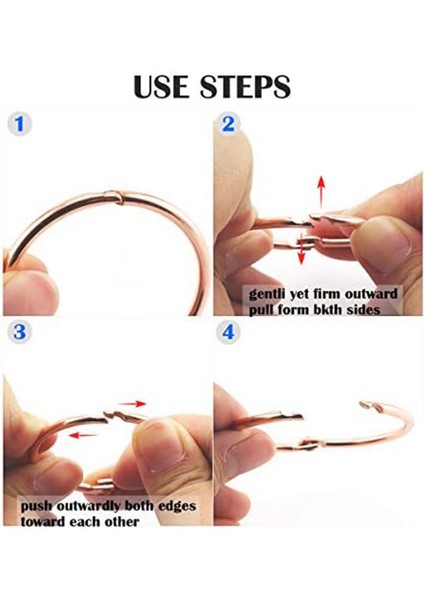 USE STEPS

1

2

gentli yet firm outward pull form bkth sides

3

push outwardly both edges toward each other

4