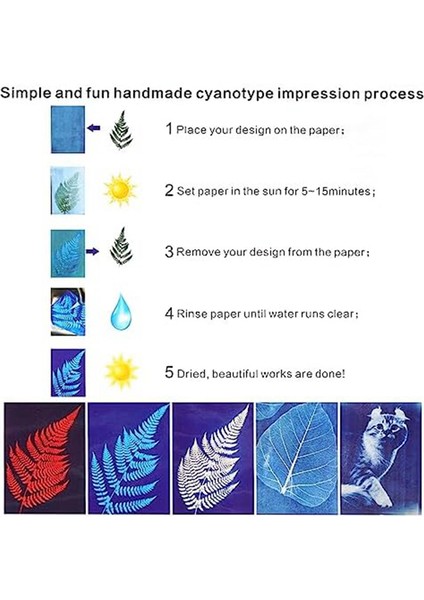 Simple and fun handmade cyanotype impression process

1 Place your design on the paper；

2 Set paper in the sun for 5~15minutes；

3 Remove your design from the paper；

4 Rinse paper until water runs clear；

5 Dried, beautiful works are done!