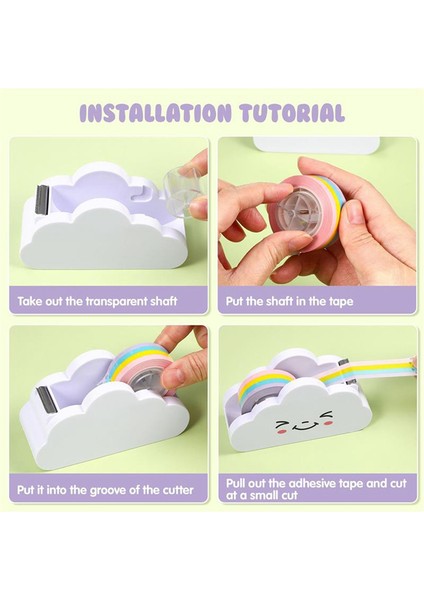 INSTALLATION TUTORIAL

Take out the transparent shaft

Put the shaft in the tape

Put it into the groove of the cutter

Pull out the adhesive tape and cut at a small cut