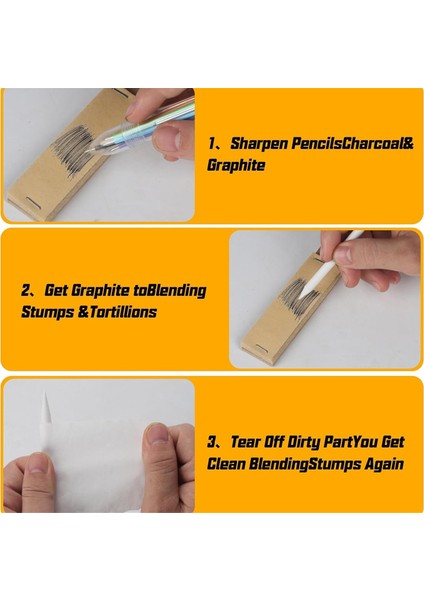 1、Sharpen PencilsCharcoal& Graphite

2、Get Graphite toBlending Stumps &Tortillions

3、Tear Off Dirty PartYou Get Clean BlendingStumps Again