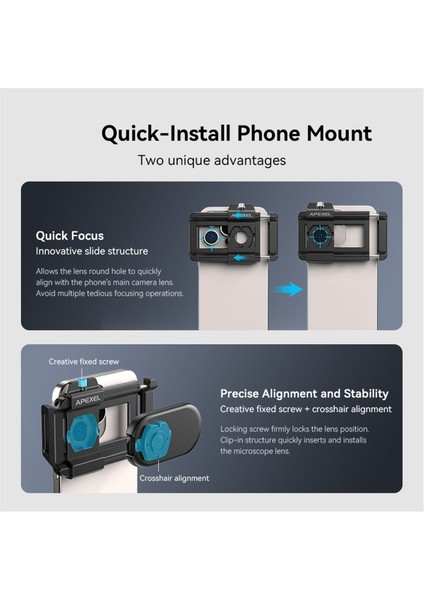 Quick-Install Phone Mount

Two unique advantages

Quick Focus

Innovative slide structure

Allows the lens round hole to quickly align with the phone's main camera lens. Avoid multiple tedious focusing operations.

APEXEL

APEXEL

Creative fixed screw

APEXEL

Crosshair alignment

Precise Alignment and Stability

Creative fixed screw + crosshair alignment

Locking screw firmly locks the lens position. Clip-in structure quickly inserts and installs the microscope lens.