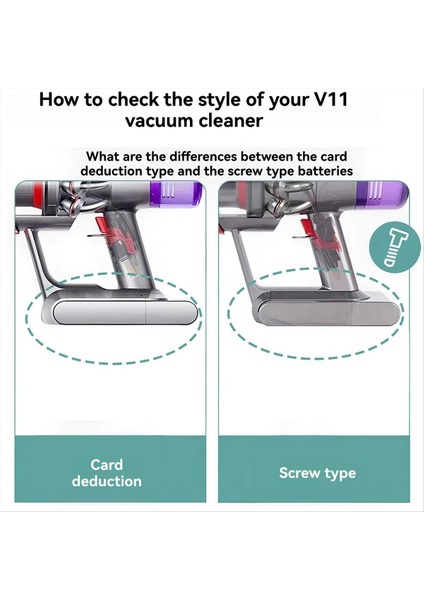 How to check the style of your V11 vacuum cleaner

What are the differences between the card deduction type and the screw type batteries

Card deduction

Screw type