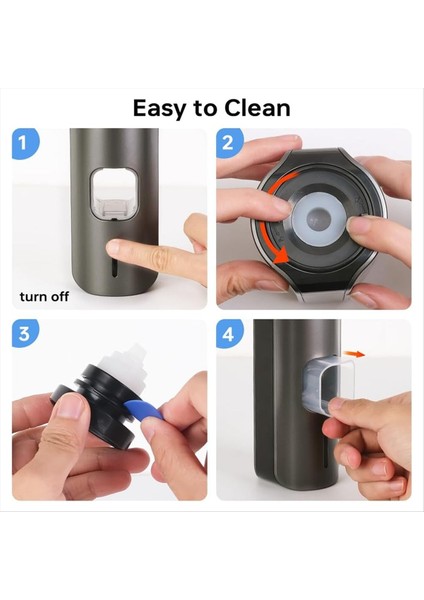 Easy to Clean

1

turn off

2

3

4