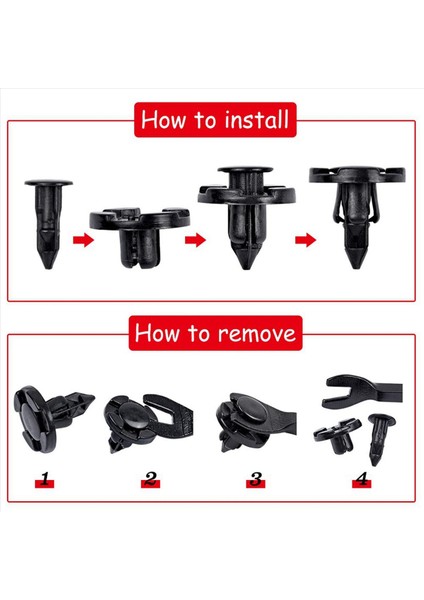 How to install

How to remove

1

2

3

4