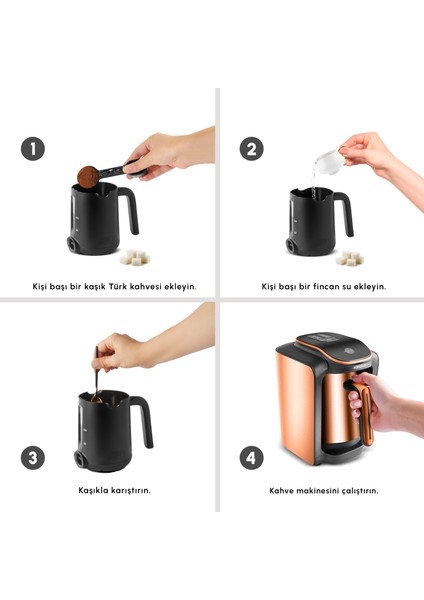 1

Kişi başı bir kaşık Türk kahvesi ekleyin.

2

Kişi başı bir fincan su ekleyin.

3

Kaşıkla karıştırın.

4

Kahve makinesini çalıştırın.