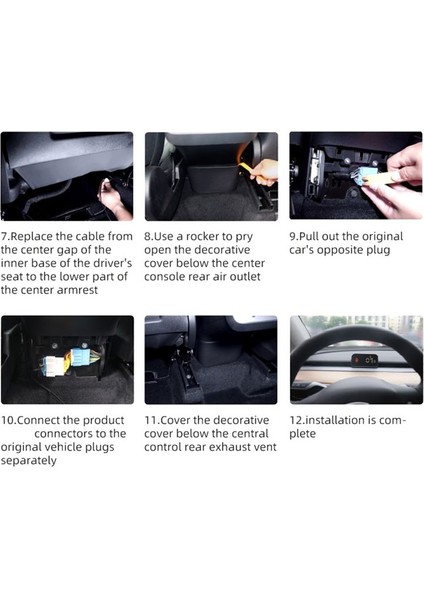 7.Replace the cable from the center gap of the inner base of the driver's seat to the lower part of the center armrest

8.Use a rocker to pry open the decorative cover below the center console rear air outlet

9.Pull out the original car's opposite plug

10.Connect the product connectors to the original vehicle plugs separately

11.Cover the decorative cover below the central control rear exhaust vent

12.installation is complete