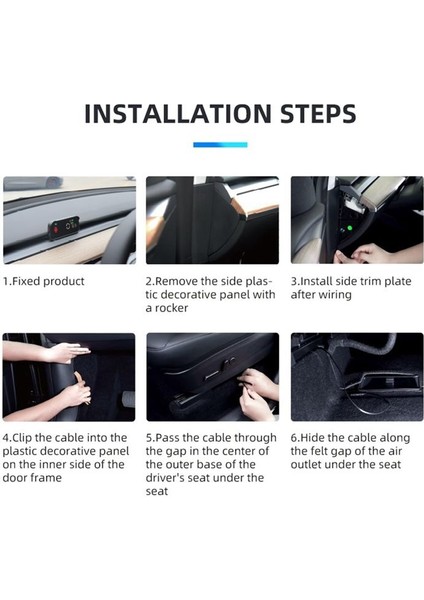 INSTALLATION STEPS

1.Fixed product

2.Remove the side plastic decorative panel with a rocker

3.Install side trim plate after wiring

4.Clip the cable into the plastic decorative panel on the inner side of the door frame

5.Pass the cable through the gap in the center of the outer base of the driver's seat under the seat

6.Hide the cable along the felt gap of the air outlet under the seat