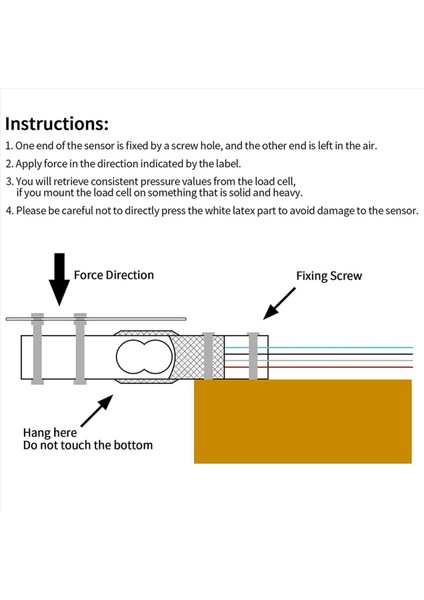 Instructions:

1. One end of the sensor is fixed by a screw hole, and the other end is left in the air.

2. Apply force in the direction indicated by the label.

3. You will retrieve consistent pressure values from the load cell, if you mount the load cell on something that is solid and heavy.

4. Please be careful not to directly press the white latex part to avoid damage to the sensor.

Force Direction

Fixing Screw

Hang here
Do not touch the bottom