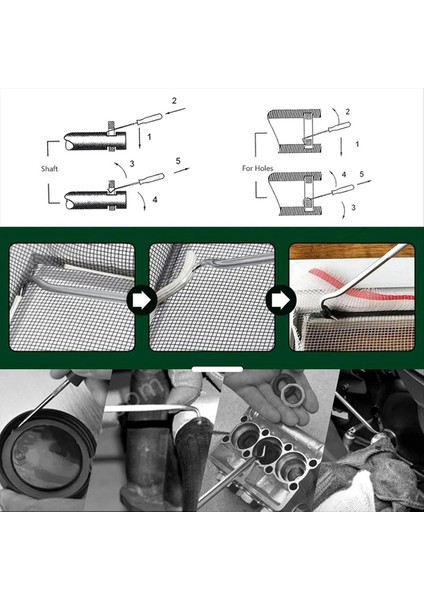 2
1
Shaft
3
5
4

2
1
For Holes
4
5
3