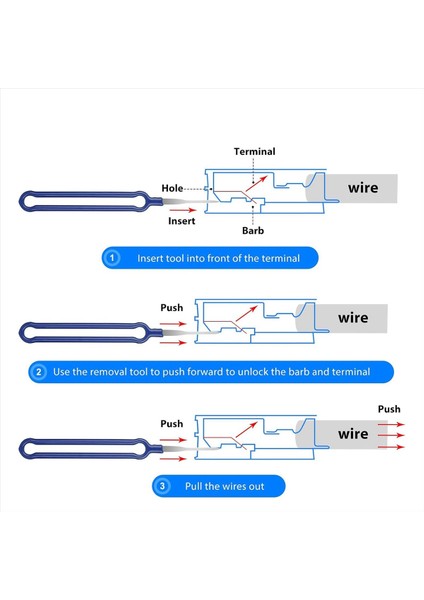 Terminal

Hole

wire

Insert

Barb

1 Insert tool into front of the terminal

Push

wire

2 Use the removal tool to push forward to unlock the barb and terminal

Push

Push

wire

3 Pull the wires out