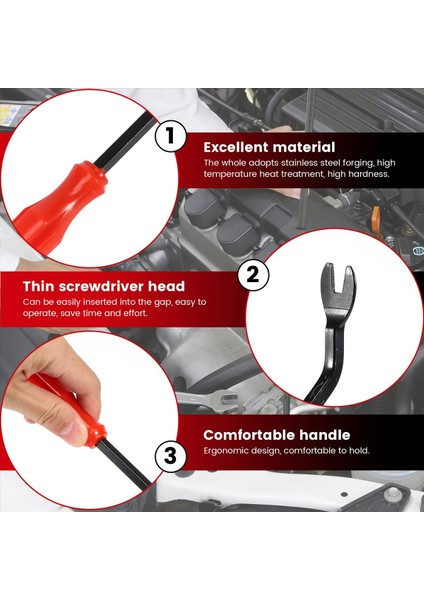 1

Excellent material

The whole adopts stainless steel forging, high temperature heat treatment, high hardness.

2

Thin screwdriver head

Can be easily inserted into the gap, easy to operate, save time and effort.

3

Comfortable handle

Ergonomic design, comfortable to hold.