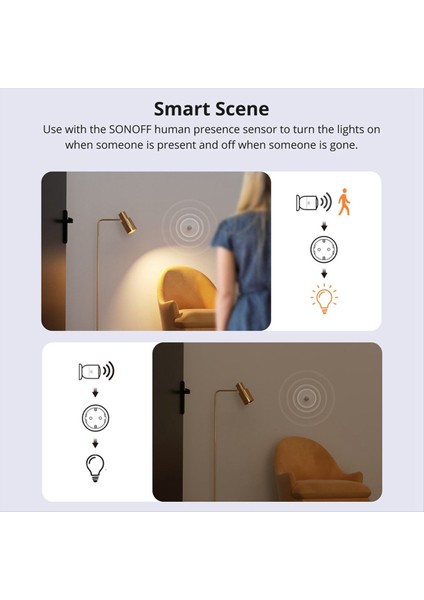 Smart Scene

Use with the SONOFF human presence sensor to turn the lights on when someone is present and off when someone is gone.